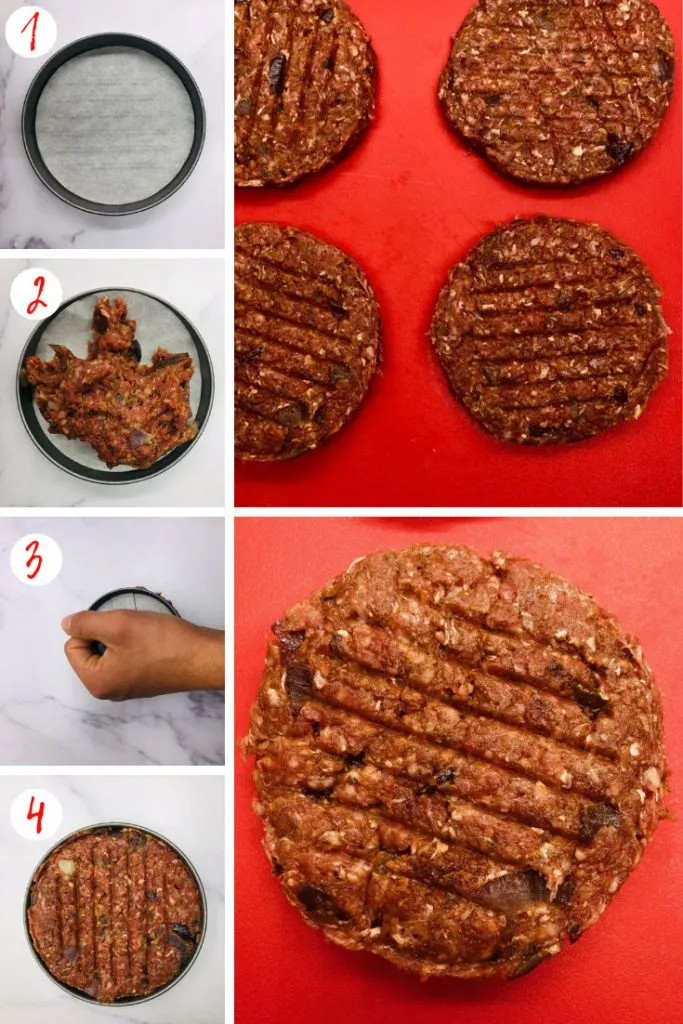 1

2

3

4