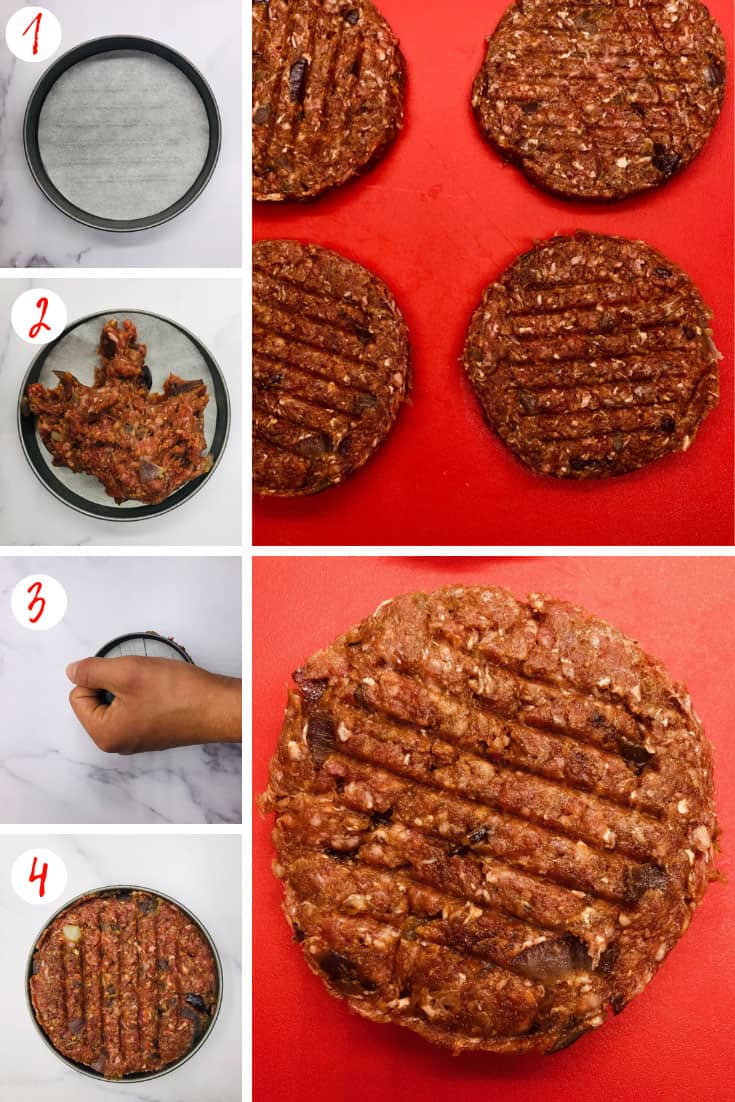 1

2

3

4