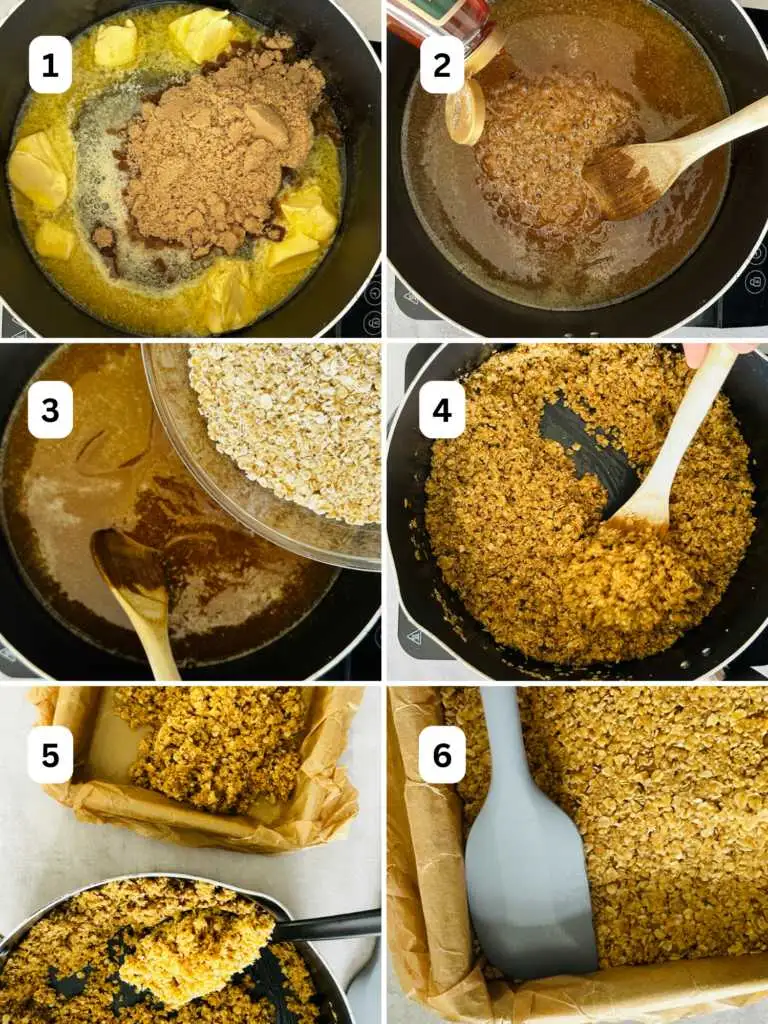 1

2

3

4

5

6